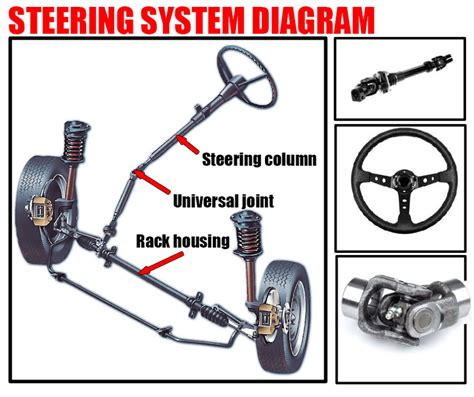 STEERING SYSTEM DIAGRAM

Steering column

Universal joint

Rack housing