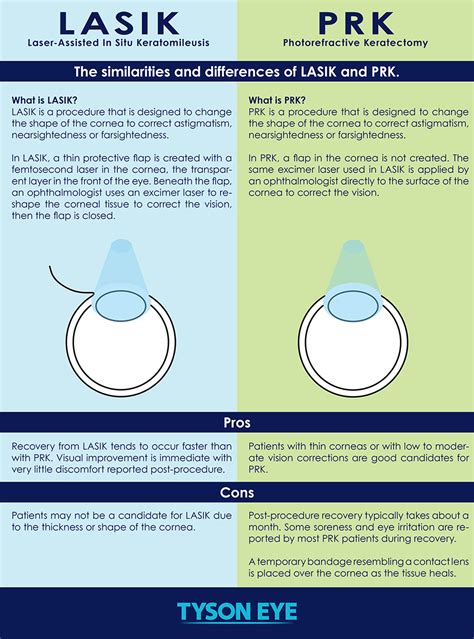 LASIK
Laser-Assisted In Situ Keratomileusis

PRK
Photorefractive Keratectomy

The similarities and differences of LASIK and PRK.

What is LASIK?
LASIK is a procedure that is designed to change the shape of the cornea to correct astigmatism, nearsightedness or farsightedness.

In LASIK, a thin protective flap is created with a femtosecond laser in the cornea, the transparent layer in the front of the eye. Beneath the flap, an ophthalmologist uses an excimer laser to reshape the corneal tissue to correct the vision, then the flap is closed.

What is PRK?
PRK is a procedure that is designed to change the shape of the cornea to correct astigmatism, nearsightedness or farsightedness.

In PRK, a flap in the cornea is not created. The same excimer laser used in LASIK is applied by an ophthalmologist directly to the surface of the cornea to correct the vision.

Pros

Recovery from LASIK tends to occur faster than with PRK. Visual improvement is immediate with very little discomfort reported post-procedure.

Patients with thin corneas or with low to moderate vision corrections are good candidates for PRK.

Cons

Patients may not be a candidate for LASIK due to the thickness or shape of the cornea.

Post-procedure recovery typically takes about a month. Some soreness and eye irritation are reported by most PRK patients during recovery.

A temporary bandage resembling a contact lens is placed over the cornea as the tissue heals.

TYSON EYE