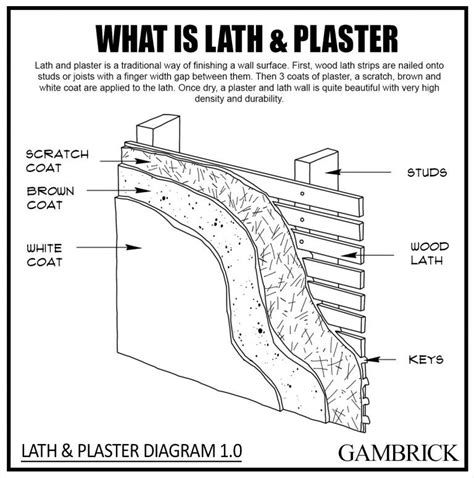 WHAT IS LATH & PLASTER

Lath and plaster is a traditional way of finishing a wall surface. First, wood lath strips are nailed onto studs or joists with a finger width gap between them. Then 3 coats of plaster, a scratch, brown and white coat are applied to the lath. Once dry, a plaster and lath wall is quite beautiful with very high density and durability.

SCRATCH COAT

BROWN COAT

WHITE COAT

STUDS

WOOD LATH

KEYS

LATH & PLASTER DIAGRAM 1.0

GAMBRICK