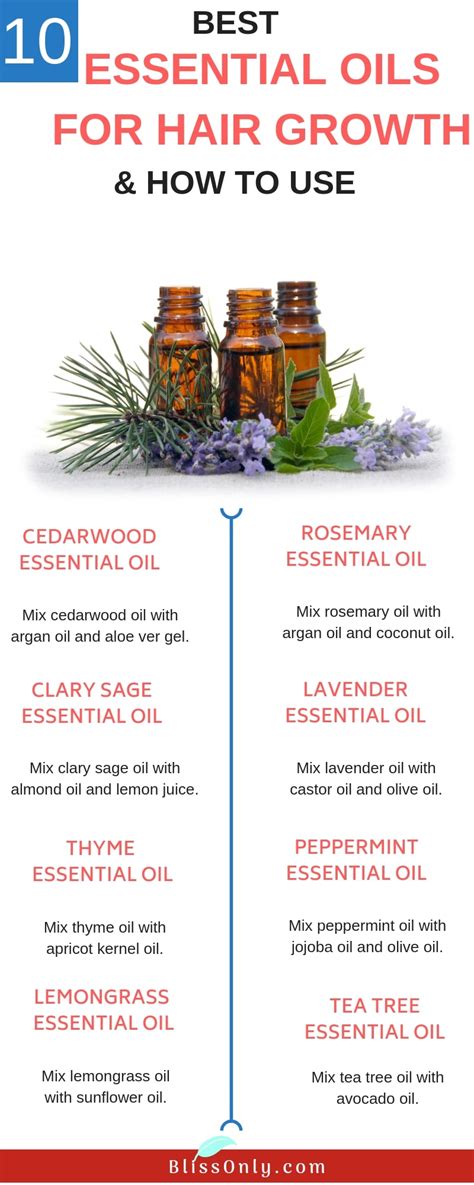 10 BEST
ESSENTIAL OILS
FOR HAIR GROWTH
& HOW TO USE

CEDARWOOD
ESSENTIAL OIL

Mix cedarwood oil with argan oil and aloe ver gel.

CLARY SAGE
ESSENTIAL OIL

Mix clary sage oil with almond oil and lemon juice.

THYME
ESSENTIAL OIL

Mix thyme oil with apricot kernel oil.

LEMONGRASS
ESSENTIAL OIL

Mix lemongrass oil with sunflower oil.

ROSEMARY
ESSENTIAL OIL

Mix rosemary oil with argan oil and coconut oil.

LAVENDER
ESSENTIAL OIL

Mix lavender oil with castor oil and olive oil.

PEPPERMINT
ESSENTIAL OIL

Mix peppermint oil with jojoba oil and olive oil.

TEA TREE
ESSENTIAL OIL

Mix tea tree oil with avocado oil.

BlissOnly.com