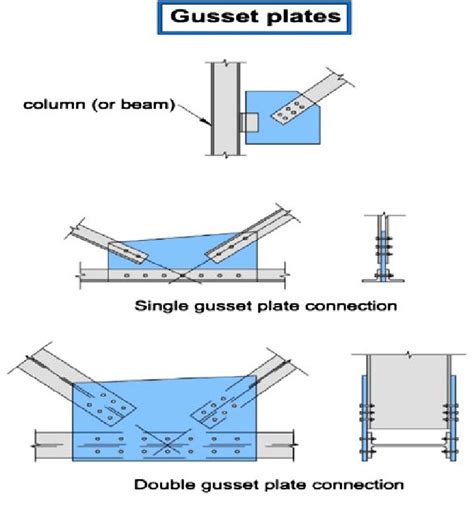 Gusset plates

column (or beam)

Single gusset plate connection

Double gusset plate connection