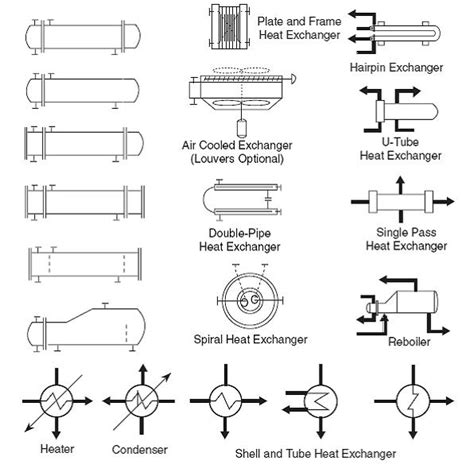 Plate and Frame Heat Exchanger

Hairpin Exchanger

Air Cooled Exchanger (Louvers Optional)

U-Tube Heat Exchanger

Double-Pipe Heat Exchanger

Single Pass Heat Exchanger

Spiral Heat Exchanger

Reboiler

Heater

Condenser

Shell and Tube Heat Exchanger