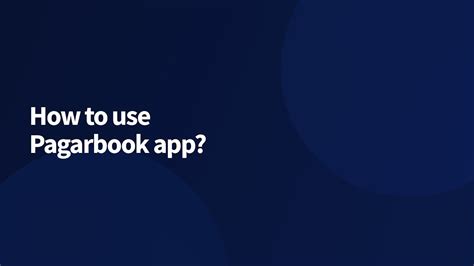 How to use Pagarbook app?