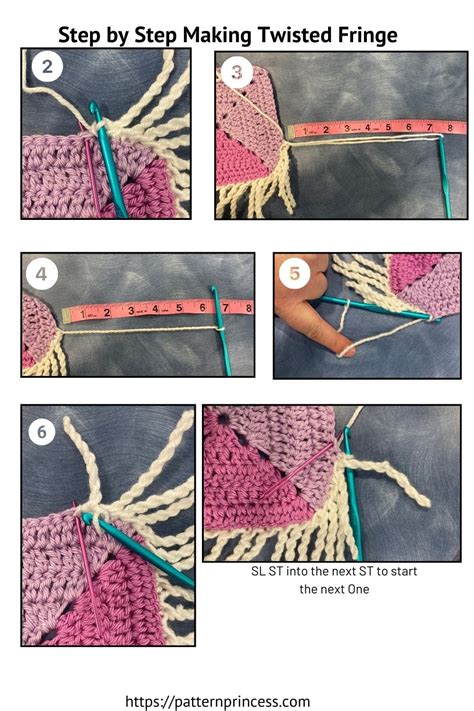 Step by Step Making Twisted Fringe

2

3

1 2 3 4 5 6 7 8

4

1 2 3 4 5 6 7 8

5

6

SL ST into the next ST to start the next One

https://patternprincess.com