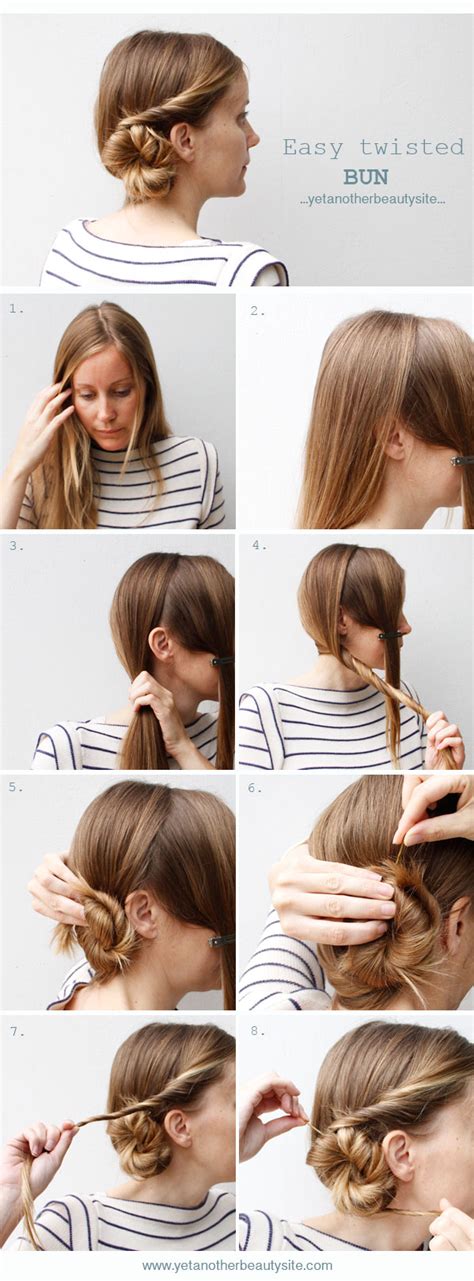 Easy twisted
BUN
...yetanotherbeautysite...

1.

2.

3.

4.

5.

6.

7.

8.

www.yetanotherbeautysite.com