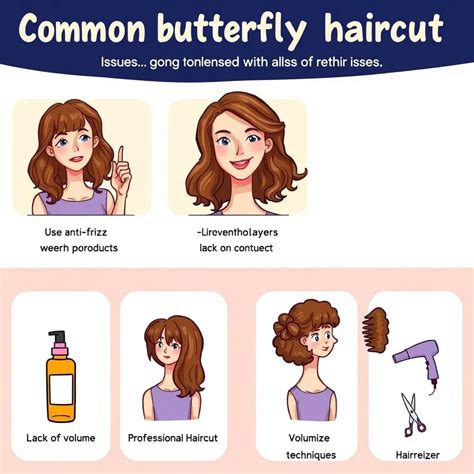 Common butterfly haircut

Issues... gong tonlensed with allss of rethir isses.

Use anti-frizz weerh poroducts

-Lireventholayers lack on contuect

Lack of volume

Professional Haircut

Volumize techniques

Hairreizer