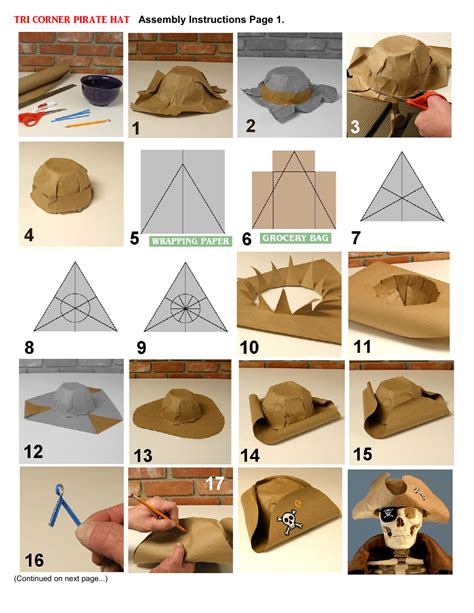 TRI CORNER PIRATE HAT Assembly Instructions Page 1.

1

2

3

4

5 WRAPPING PAPER

6 GROCERY BAG

7

8

9

10

11

12

13

14

15

16

17

(Continued on next page...)