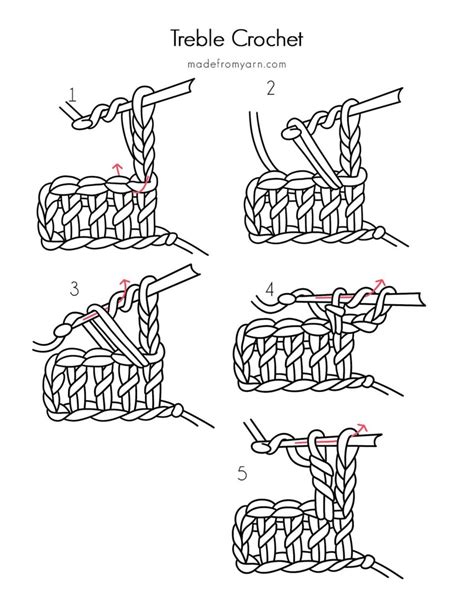 Treble Crochet

madefromyarn.com

1

2

3

4

5