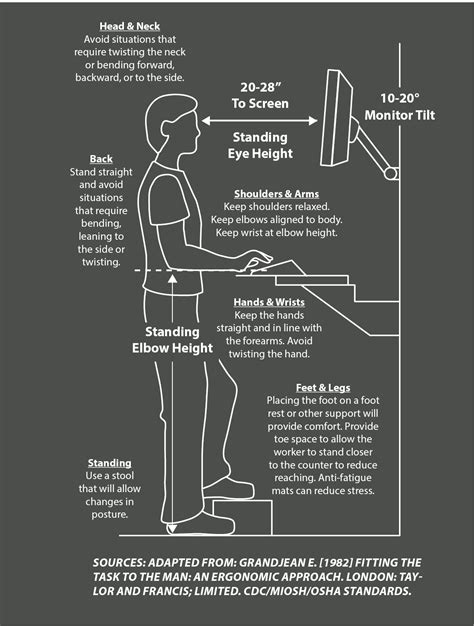 Head & Neck
Avoid situations that require twisting the neck or bending forward, backward, or to the side.

20-28”
To Screen

10-20°
Monitor Tilt

Standing
Eye Height

Back
Stand straight and avoid situations that require bending, leaning to the side or twisting.

Shoulders & Arms
Keep shoulders relaxed.
Keep elbows aligned to body.
Keep wrist at elbow height.

Hands & Wrists
Keep the hands straight and in line with the forearms. Avoid twisting the hand.

Standing
Elbow Height

Feet & Legs
Placing the foot on a foot rest or other support will provide comfort. Provide toe space to allow the worker to stand closer to the counter to reduce reaching. Anti-fatigue mats can reduce stress.

Standing
Use a stool that will allow changes in posture.

SOURCES: ADAPTED FROM: GRANDJEAN E. [1982] FITTING THE TASK TO THE MAN: AN ERGONOMIC APPROACH. LONDON: TAYLOR AND FRANCIS; LIMITED. CDC/MIOSH/OSHA STANDARDS.