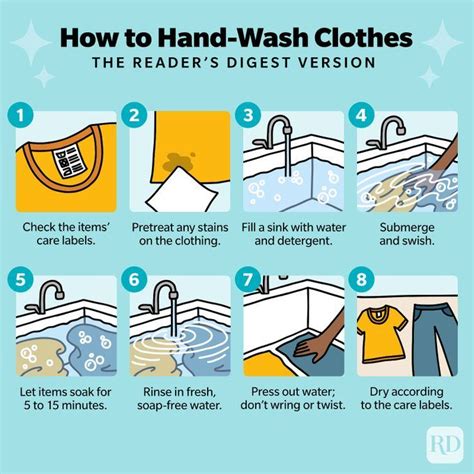 How to Hand-Wash Clothes
THE READER'S DIGEST VERSION

1
Check the items' care labels.

2
Pretreat any stains on the clothing.

3
Fill a sink with water and detergent.

4
Submerge and swish.

5
Let items soak for 5 to 15 minutes.

6
Rinse in fresh, soap-free water.

7
Press out water; don't wring or twist.

8
Dry according to the care labels.

RD