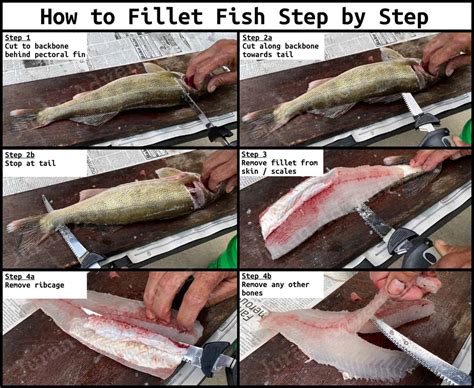 How to Fillet Fish Step by Step

Step 1
Cut to backbone behind pectoral fin

Step 2a
Cut along backbone towards tail

Step 2b
Stop at tail

Step 3
Remove fillet from skin / scales

Step 4a
Remove ribcage

Step 4b
Remove any other bones