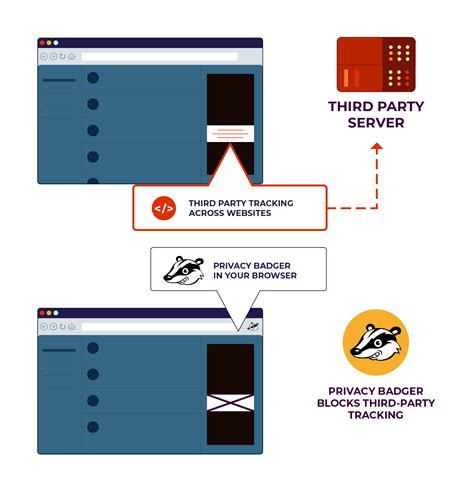 THIRD PARTY SERVER

</>

THIRD PARTY TRACKING ACROSS WEBSITES

PRIVACY BADGER IN YOUR BROWSER

PRIVACY BADGER BLOCKS THIRD-PARTY TRACKING