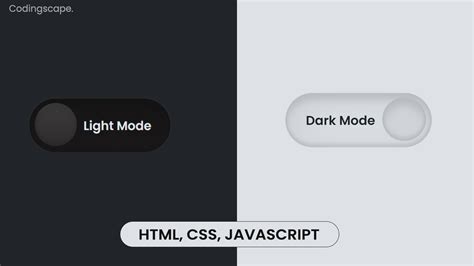 Codingscape.

Light Mode

Dark Mode

HTML, CSS, JAVASCRIPT