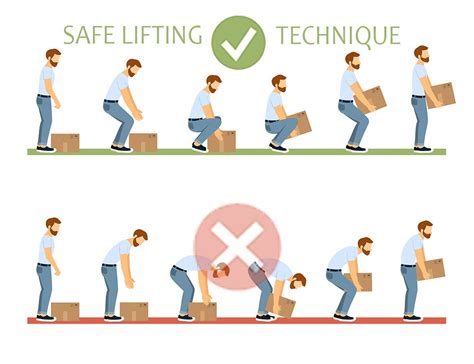 SAFE LIFTING TECHNIQUE