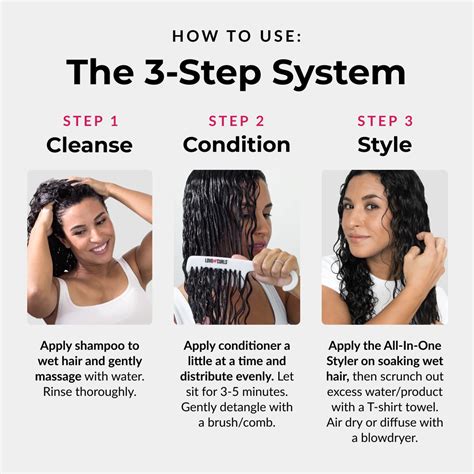 HOW TO USE:

The 3-Step System

STEP 1
Cleanse

Apply shampoo to wet hair and gently massage with water. Rinse thoroughly.

STEP 2
Condition

LOVE CURLS

Apply conditioner a little at a time and distribute evenly. Let sit for 3-5 minutes. Gently detangle with a brush/comb.

STEP 3
Style

Apply the All-In-One Styler on soaking wet hair, then scrunch out excess water/product with a T-shirt towel. Air dry or diffuse with a blowdryer.