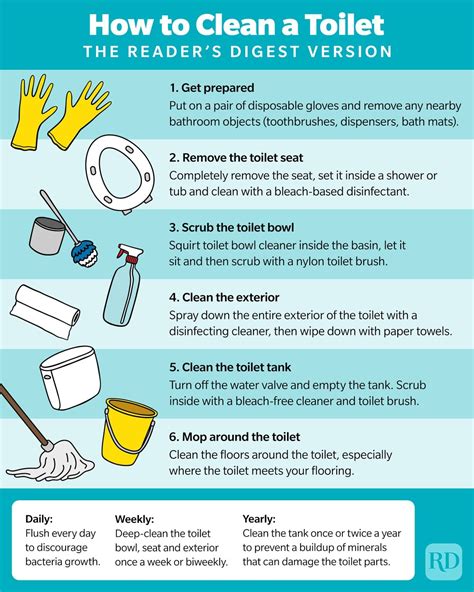 How to Clean a Toilet
THE READER'S DIGEST VERSION

1. Get prepared
Put on a pair of disposable gloves and remove any nearby bathroom objects (toothbrushes, dispensers, bath mats).

2. Remove the toilet seat
Completely remove the seat, set it inside a shower or tub and clean with a bleach-based disinfectant.

3. Scrub the toilet bowl
Squirt toilet bowl cleaner inside the basin, let it sit and then scrub with a nylon toilet brush.

4. Clean the exterior
Spray down the entire exterior of the toilet with a disinfecting cleaner, then wipe down with paper towels.

5. Clean the toilet tank
Turn off the water valve and empty the tank. Scrub inside with a bleach-free cleaner and toilet brush.

6. Mop around the toilet
Clean the floors around the toilet, especially where the toilet meets your flooring.

Daily:
Flush every day to discourage bacteria growth.

Weekly:
Deep-clean the toilet bowl, seat and exterior once a week or biweekly.

Yearly:
Clean the tank once or twice a year to prevent a buildup of minerals that can damage the toilet parts.

RD