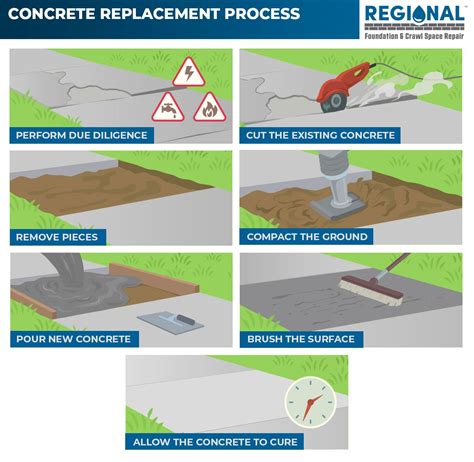 CONCRETE REPLACEMENT PROCESS

REGIONAL
Foundation & Crawl Space Repair

PERFORM DUE DILIGENCE

CUT THE EXISTING CONCRETE

REMOVE PIECES

COMPACT THE GROUND

POUR NEW CONCRETE

BRUSH THE SURFACE

ALLOW THE CONCRETE TO CURE