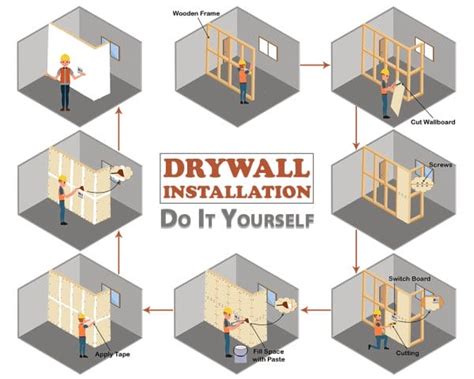 Wooden Frame

Cut Wallboard

DRYWALL INSTALLATION

DO IT YOURSELF

Screws

Switch Board

Cutting

Fill Space with Paste

Apply Tape