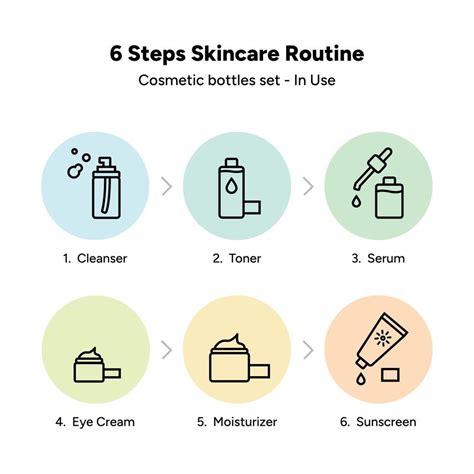 6 Steps Skincare Routine

Cosmetic bottles set - In Use

1. Cleanser

2. Toner

3. Serum

4. Eye Cream

5. Moisturizer

6. Sunscreen