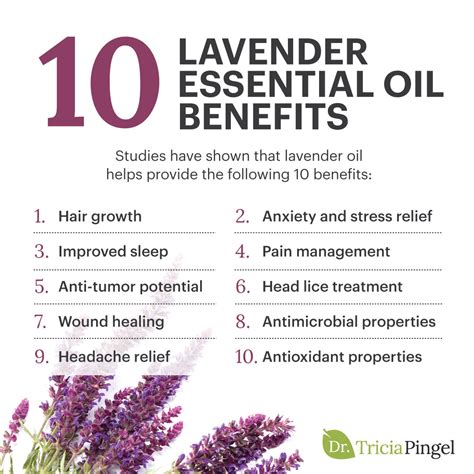 10 LAVENDER ESSENTIAL OIL BENEFITS

Studies have shown that lavender oil helps provide the following 10 benefits:

1. Hair growth
2. Anxiety and stress relief
3. Improved sleep
4. Pain management
5. Anti-tumor potential
6. Head lice treatment
7. Wound healing
8. Antimicrobial properties
9. Headache relief
10. Antioxidant properties

Dr. Tricia Pingel