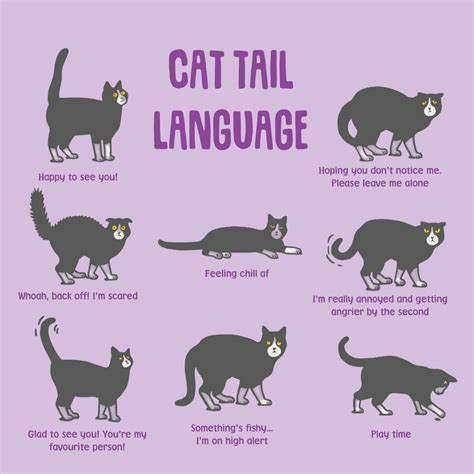 CAT TAIL LANGUAGE

Happy to see you!

Hoping you don't notice me. Please leave me alone

Whoah, back off! I'm scared

Feeling chill af

I'm really annoyed and getting angrier by the second

Glad to see you! You're my favourite person!

Something's fishy... I'm on high alert

Play time