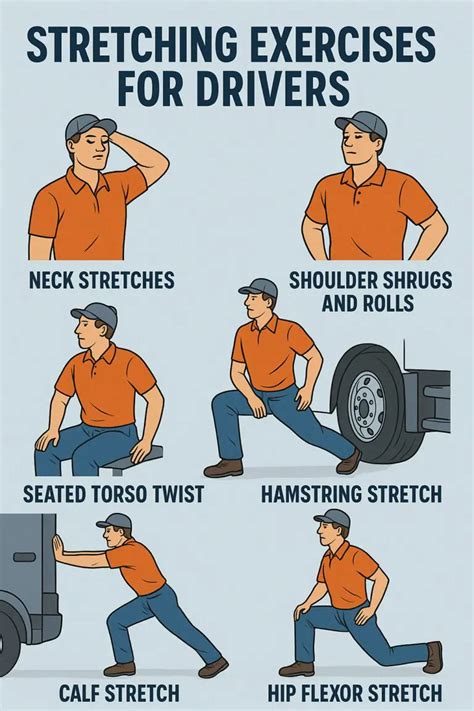 STRETCHING EXERCISES FOR DRIVERS

NECK STRETCHES

SHOULDER SHRUGS AND ROLLS

SEATED TORSO TWIST

HAMSTRING STRETCH

CALF STRETCH

HIP FLEXOR STRETCH