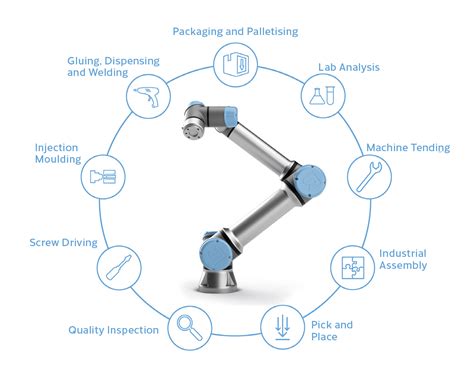 Packaging and Palletising

Lab Analysis

Machine Tending

Industrial Assembly

Pick and Place

Quality Inspection

Screw Driving

Injection Moulding

Gluing, Dispensing and Welding