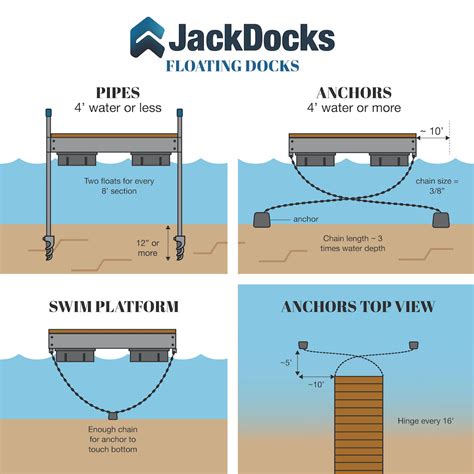 JackDocks
FLOATING DOCKS

PIPES
4' water or less

Two floats for every 8' section

12" or more

ANCHORS
4' water or more

~ 10'

chain size = 3/8"

anchor

Chain length ~ 3 times water depth

SWIM PLATFORM

Enough chain for anchor to touch bottom

ANCHORS TOP VIEW

~5'

~10'

Hinge every 16'