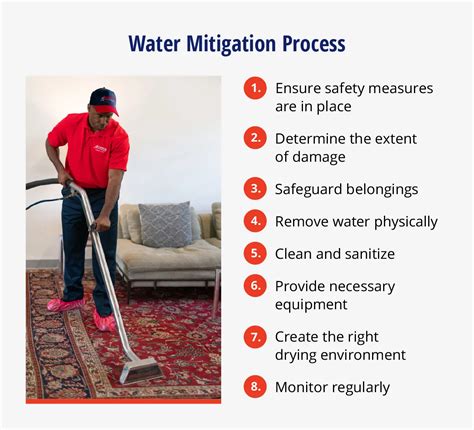 Water Mitigation Process

1. Ensure safety measures are in place

2. Determine the extent of damage

3. Safeguard belongings

4. Remove water physically

5. Clean and sanitize

6. Provide necessary equipment

7. Create the right drying environment

8. Monitor regularly