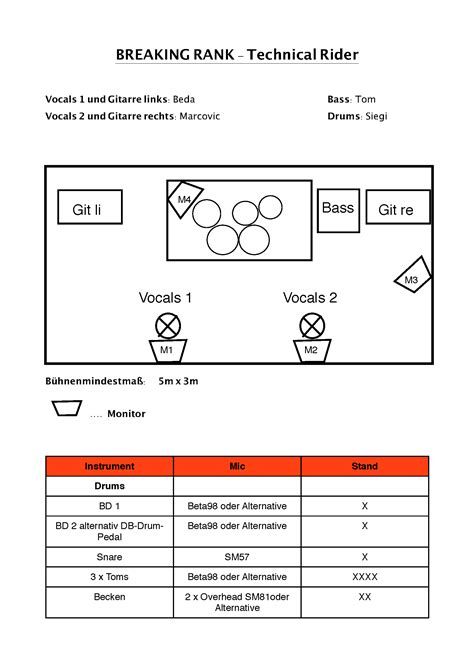 BREAKING RANK – Technical Rider

Vocals 1 und Gitarre links: Beda
Vocals 2 und Gitarre rechts: Marcovic

Bass: Tom
Drums: Siegi

Git li
M4
Bass
Git re
M3
Vocals 1
Vocals 2
M1
M2

Bühnenmindestmaß: 5m x 3m

.... Monitor

| Instrument | Mic | Stand |
|---|---|---|
| Drums | | |
| BD 1 | Beta98 oder Alternative | X |
| BD 2 alternativ DB-Drum-Pedal | Beta98 oder Alternative | X |
| Snare | SM57 | X |
| 3 x Toms | Beta98 oder Alternative | XXXX |
| Becken | 2 x Overhead SM81oder Alternative | XX |