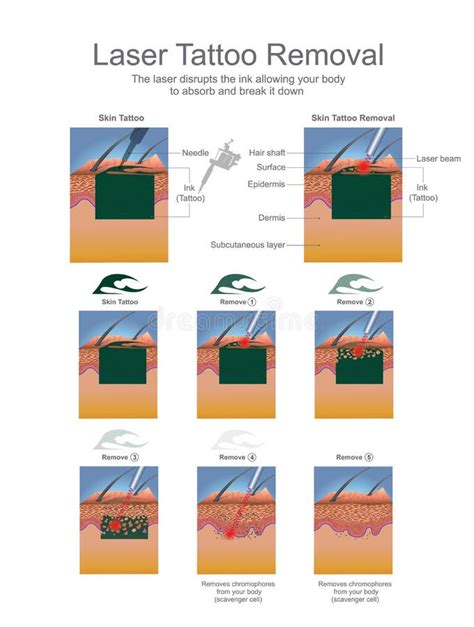 Laser Tattoo Removal

The laser disrupts the ink allowing your body to absorb and break it down

Skin Tattoo

Needle

Ink (Tattoo)

Skin Tattoo Removal

Hair shaft

Surface

Epidermis

Dermis

Subcutaneous layer

Laser beam

Ink (Tattoo)

Skin Tattoo

Remove ①

Remove ②

dreamstime

Remove ③

Remove ④

Remove ⑤

Removes chromophores from your body (scavenger cell)

Removes chromophores from your body (scavenger cell)