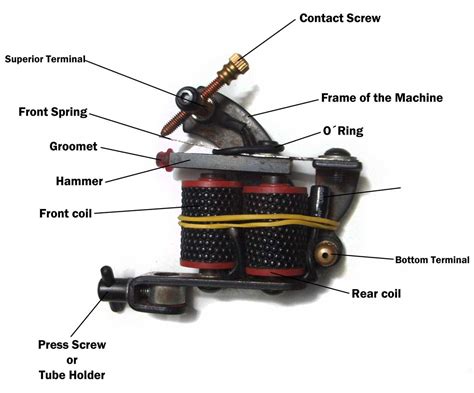 Contact Screw

Superior Terminal

Frame of the Machine

Front Spring

O´Ring

Groomet

Hammer

Front coil

Bottom Terminal

Rear coil

Press Screw
or
Tube Holder