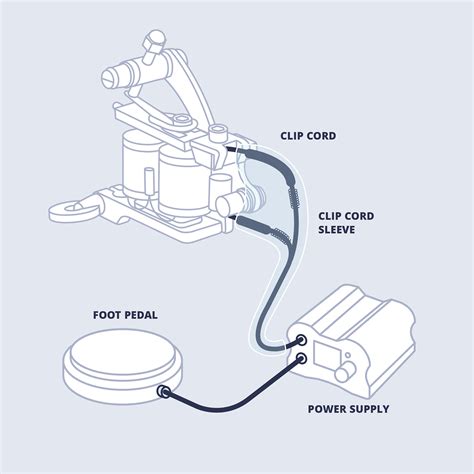 CLIP CORD

CLIP CORD SLEEVE

FOOT PEDAL

POWER SUPPLY