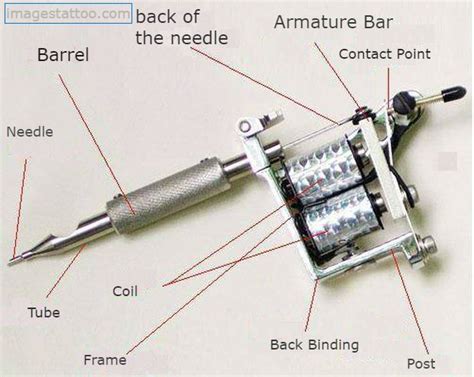 imagestattoo.com

back of the needle

Armature Bar

Contact Point

Barrel

Needle

Coil

Tube

Frame

Back Binding

Post