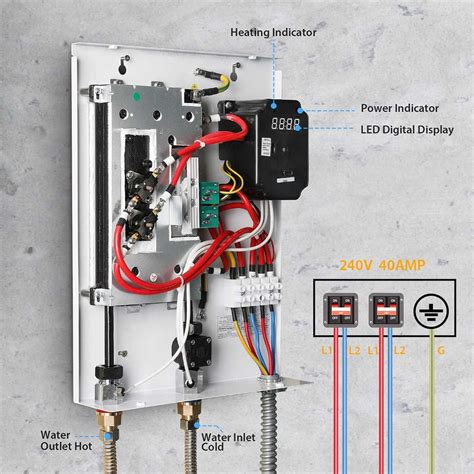 Heating Indicator

Power Indicator

LED Digital Display

8888

240V 40AMP

ON ON
OFF OFF

ON ON
OFF OFF

L1 L2 L1 L2 G

Water Outlet Hot

Water Inlet Cold