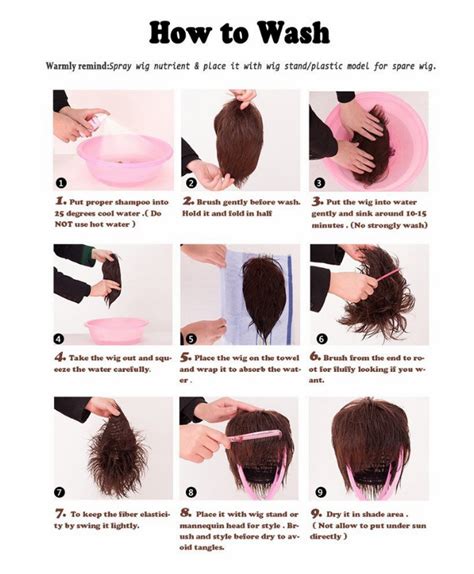 How to Wash

Warmly remind:Spray wig nutrient & place it with wig stand/plastic model for spare wig.

1

1. Put proper shampoo into 25 degrees cool water .( Do NOT use hot water )

2

2. Brush gently before wash. Hold it and fold in half

3

3. Put the wig into water gently and sink around 10-15 minutes . (No strongly wash)

4

4. Take the wig out and squeeze the water carefully.

5

5. Place the wig on the towel and wrap it to absorb the water .

6

6. Brush from the end to root for fluffy looking if you want.

7

7. To keep the fiber elasticity by swing it lightly.

8

8. Place it with wig stand or mannequin head for style . Brush and style before dry to avoid tangles.

9

9. Dry it in shade area . ( Not allow to put under sun directly )