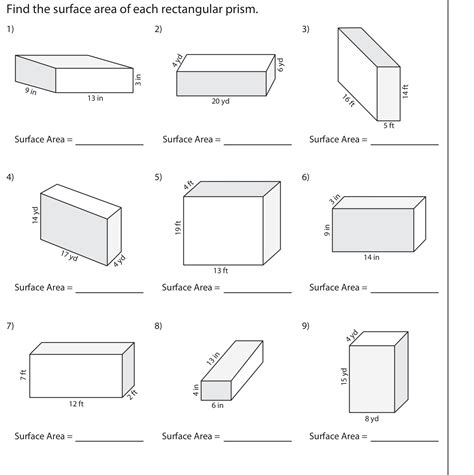 Find the surface area of each rectangular prism.

1)

9 in

13 in

3 in

Surface Area = ____________

2)

4 yd

6 yd

20 yd

Surface Area = ____________

3)

16 ft

14 ft

5 ft

Surface Area = ____________

4)

14 yd

17 yd

4 yd

Surface Area = ____________

5)

4 ft

19 ft

13 ft

Surface Area = ____________

6)

3 in

9 in

14 in

Surface Area = ____________

7)

7 ft

12 ft

2 ft

Surface Area = ____________

8)

13 in

4 in

6 in

Surface Area = ____________

9)

4 yd

15 yd

8 yd

Surface Area = ____________