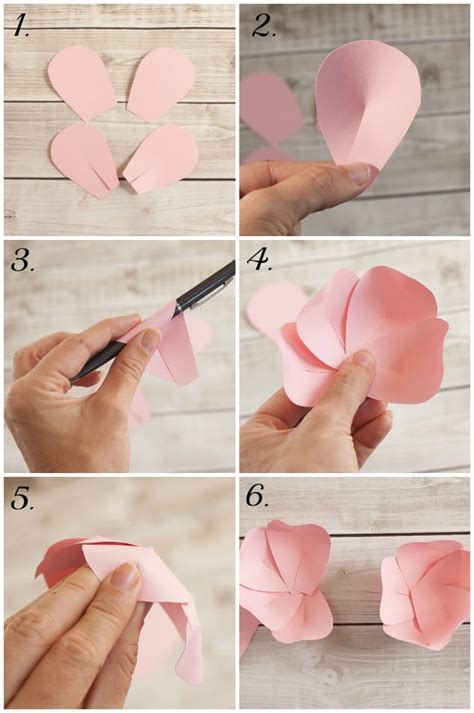 1.

2.

3.

4.

5.

6.