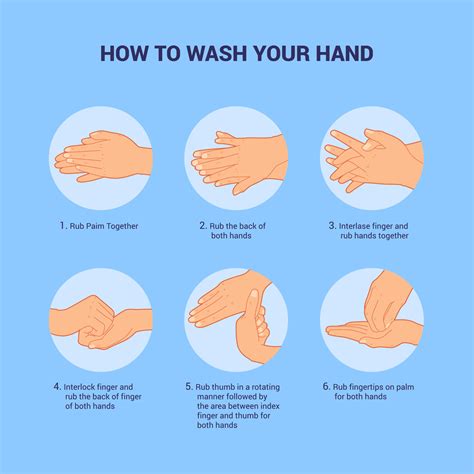 HOW TO WASH YOUR HAND

1. Rub Palm Together

2. Rub the back of both hands

3. Interlase finger and rub hands together

4. Interlock finger and rub the back of finger of both hands

5. Rub thumb in a rotating manner followed by the area between index finger and thumb for both hands

6. Rub fingertips on palm for both hands