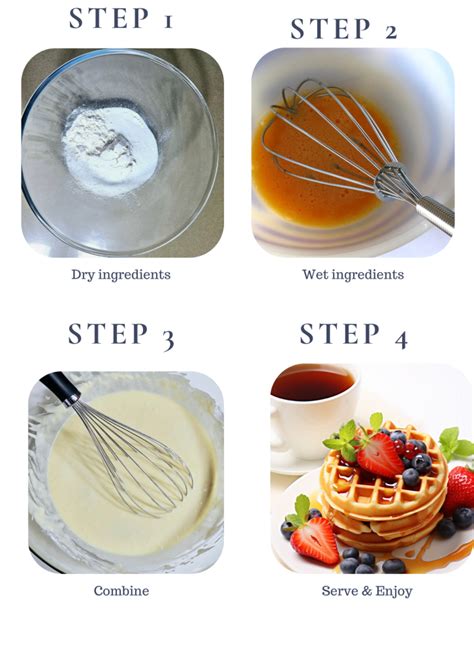 STEP 1

Dry ingredients

STEP 2

Wet ingredients

STEP 3

Combine

STEP 4

Serve & Enjoy