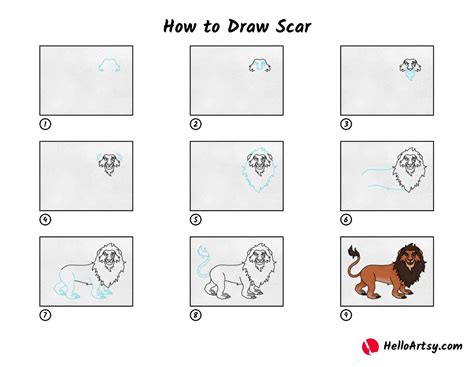 How to Draw Scar

1

2

3

4

5

6

7

8

9

HelloArtsy.com