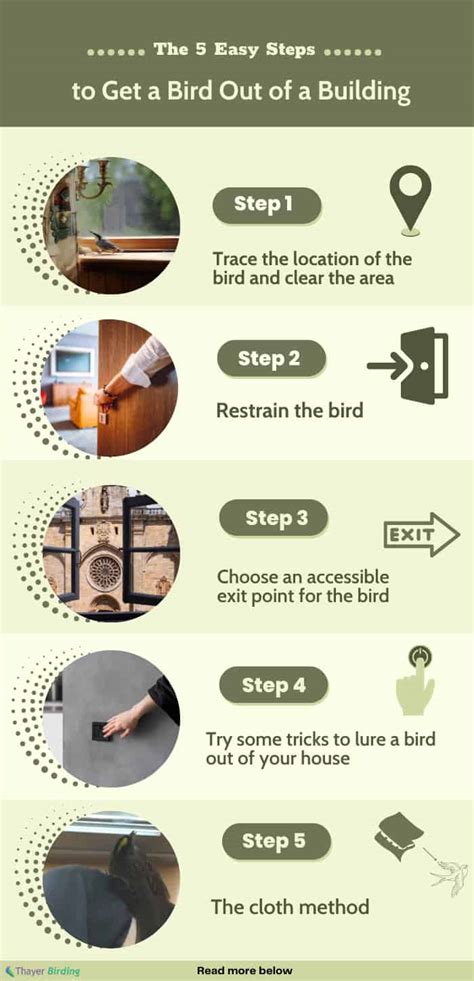 The 5 Easy Steps

to Get a Bird Out of a Building

Step 1

Trace the location of the bird and clear the area

Step 2

Restrain the bird

Step 3

EXIT

Choose an accessible exit point for the bird

Step 4

Try some tricks to lure a bird out of your house

Step 5

The cloth method

Thayer Birding

Read more below