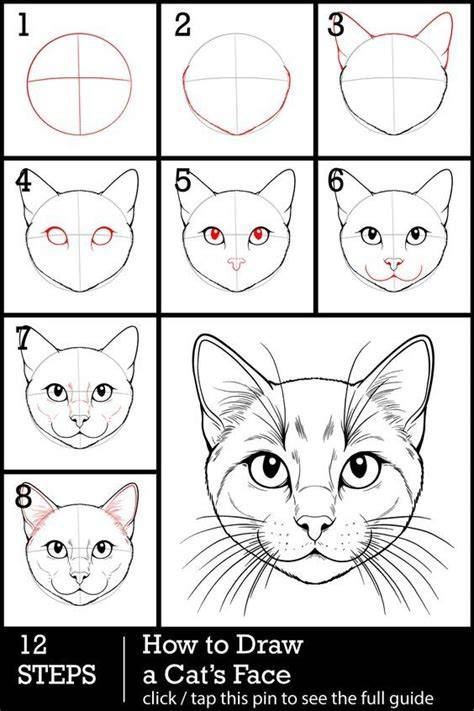 1

2

3

4

5

6

7

8

12 STEPS

How to Draw a Cat's Face

click / tap this pin to see the full guide