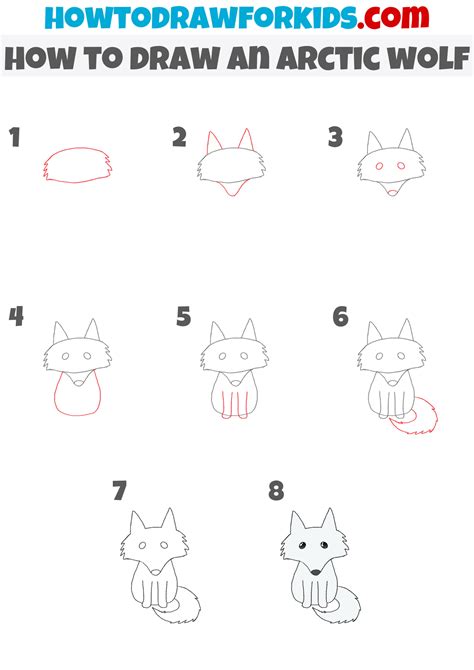 HOWTODRAWFORKIDS.com
HOW TO DRAW AN ARCTIC WOLF

1

2

3

4

5

6

7

8