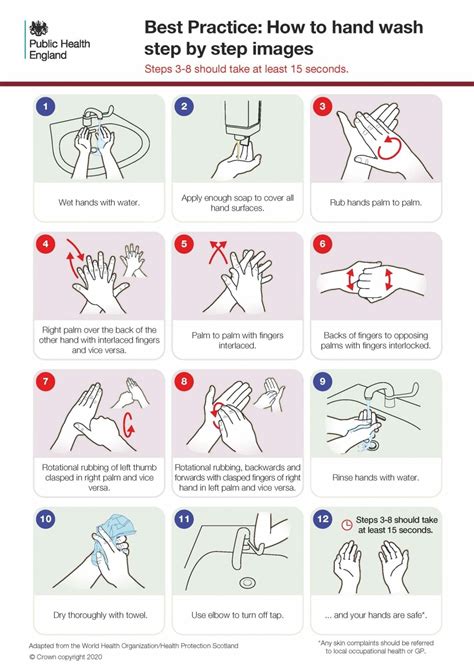 Public Health England

Best Practice: How to hand wash step by step images

Steps 3-8 should take at least 15 seconds.

1
Wet hands with water.

2
Apply enough soap to cover all hand surfaces.

3
Rub hands palm to palm.

4
Right palm over the back of the other hand with interlaced fingers and vice versa.

5
Palm to palm with fingers interlaced.

6
Backs of fingers to opposing palms with fingers interlocked.

7
Rotational rubbing of left thumb clasped in right palm and vice versa.

8
Rotational rubbing, backwards and forwards with clasped fingers of right hand in left palm and vice versa.

9
Rinse hands with water.

10
Dry thoroughly with towel.

11
Use elbow to turn off tap.

12
Steps 3-8 should take at least 15 seconds.
... and your hands are safe*.

Adapted from the World Health Organization/Health Protection Scotland
© Crown copyright 2020

*Any skin complaints should be referred to local occupational health or GP.