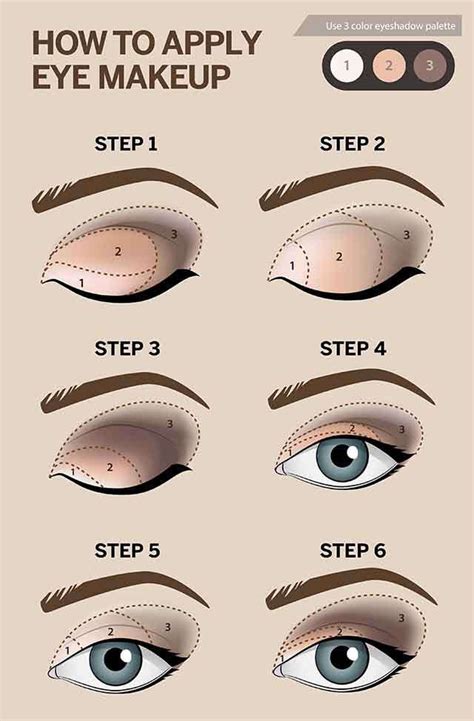 HOW TO APPLY EYE MAKEUP

Use 3 color eyeshadow palette

1 2 3

STEP 1

3
2
1

STEP 2

3
2
1

STEP 3

3
2
1

STEP 4

2
3
1

STEP 5

2
3
1

STEP 6

3
2
1