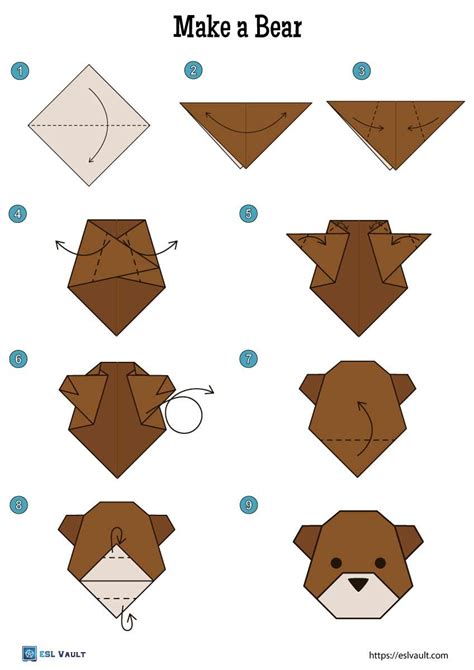 Make a Bear

1

2

3

4

5

6

7

8

9

ESL VAULT

https://eslvault.com