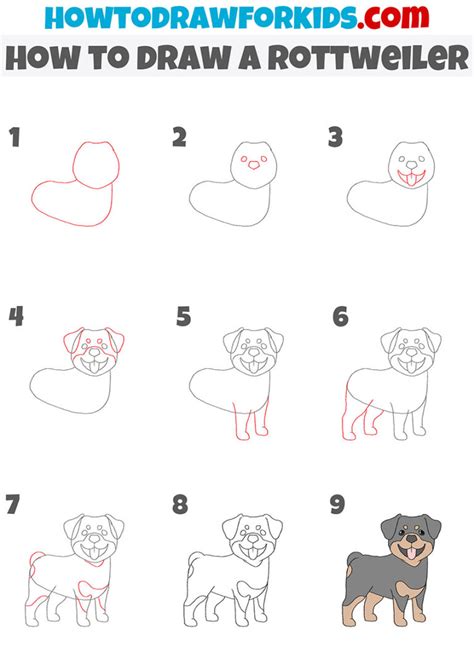 HOWTODRAWFORKIDS.com
HOW TO DRAW A ROTTWEILER

1

2

3

4

5

6

7

8

9