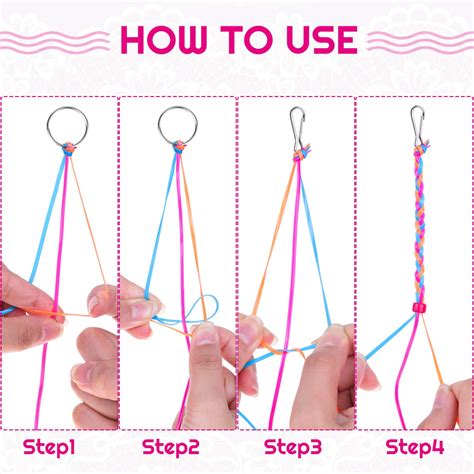 HOW TO USE

Step1

Step2

Step3

Step4