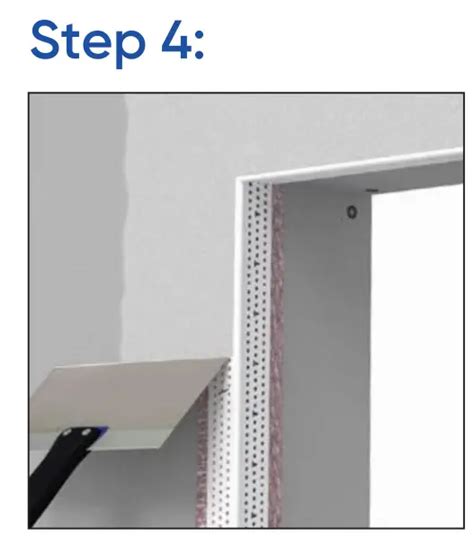 Step 4: